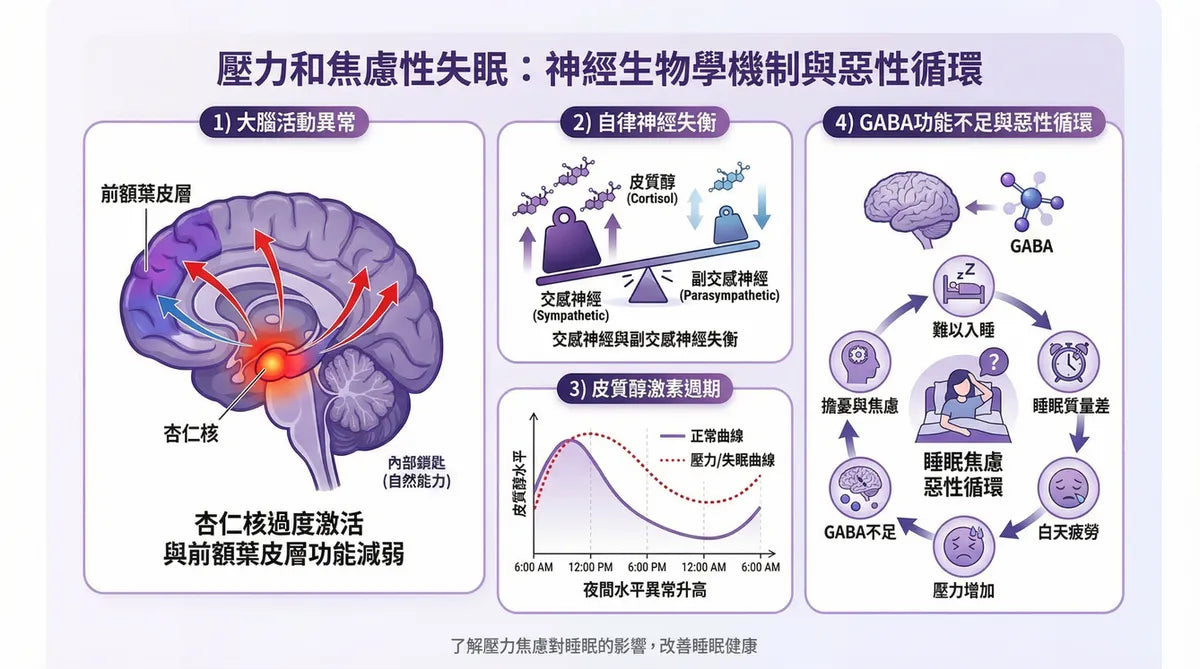 壓力和焦慮性失眠：神經生物學機制與惡性循環

1) 大腦活動異常

前額葉皮層

杏仁核

內部鎖匙
(自然能力)

杏仁核過度激活
與前額葉皮層功能減弱

2) 自律神經失衡

皮質醇
(Cortisol)

交感神經
(Sympathetic)

副交感神經
(Parasympathetic)

交感神經與副交感神經失衡

3) 皮質醇激素週期

皮質醇水平

正常曲線
壓力/失眠曲線

6:00 AM　12:00 PM　6:00 PM　12:00 AM　6:00 AM

夜間水平異常升高

4) GABA功能不足與惡性循環

GABA

難以入睡

睡眠質量差

白天疲勞

壓力增加

GABA不足

擔憂與焦慮

睡眠焦慮
惡性循環

了解壓力焦慮對睡眠的影響，改善睡眠健康