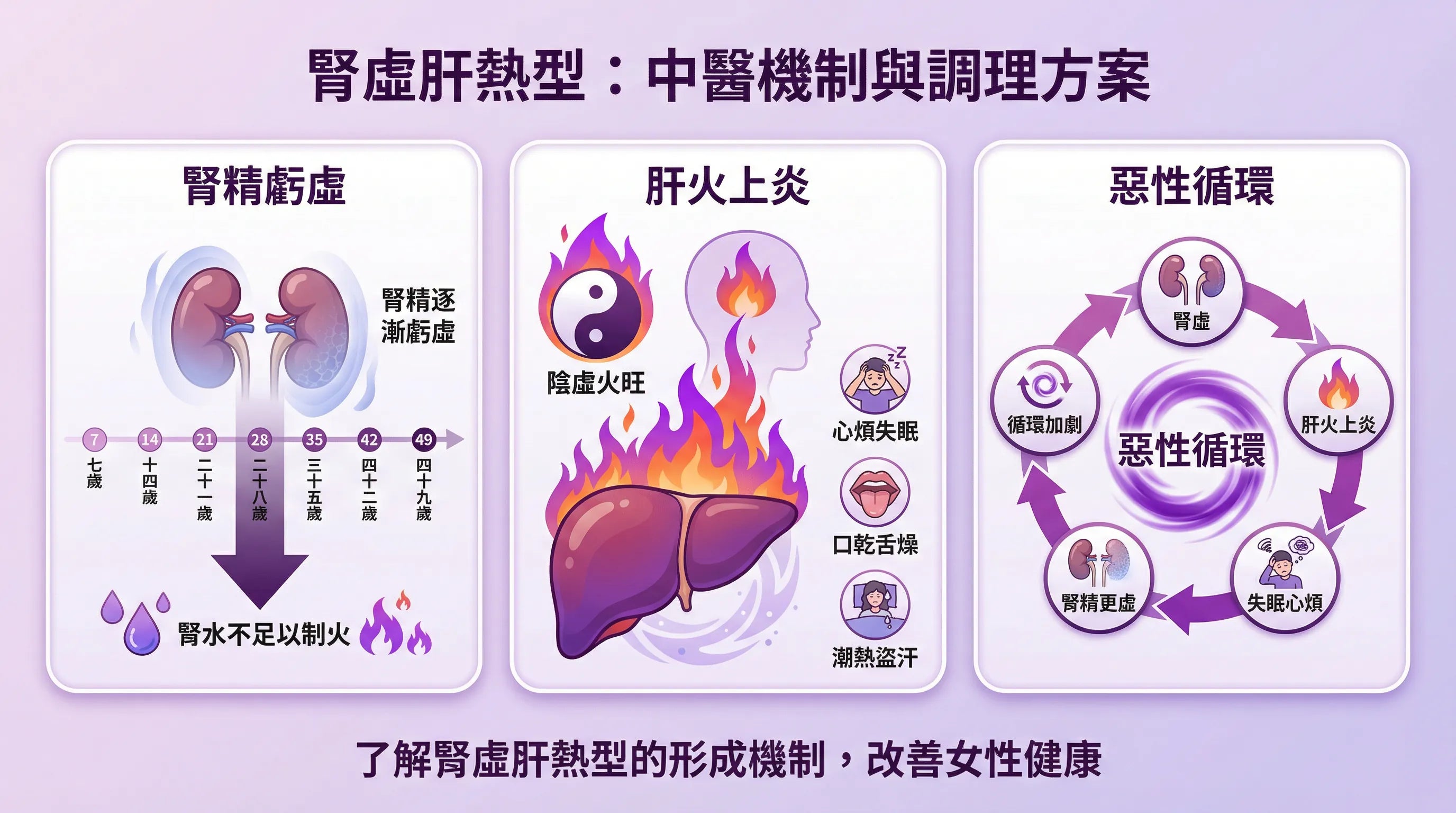 腎虛肝熱型：中醫機制與調理方案

腎精虧虛

腎精逐漸虧虛

7 14 21 28 35 42 49

七歲 十四歲 二十一歲 二十八歲 三十五歲 四十二歲 四十九歲

腎水不足以制火

肝火上炎

陰虛火旺

心煩失眠

口乾舌燥

潮熱盜汗

惡性循環

腎虛

肝火上炎

失眠心煩

腎精更虛

循環加劇

惡性循環

了解腎虛肝熱型的形成機制，改善女性健康