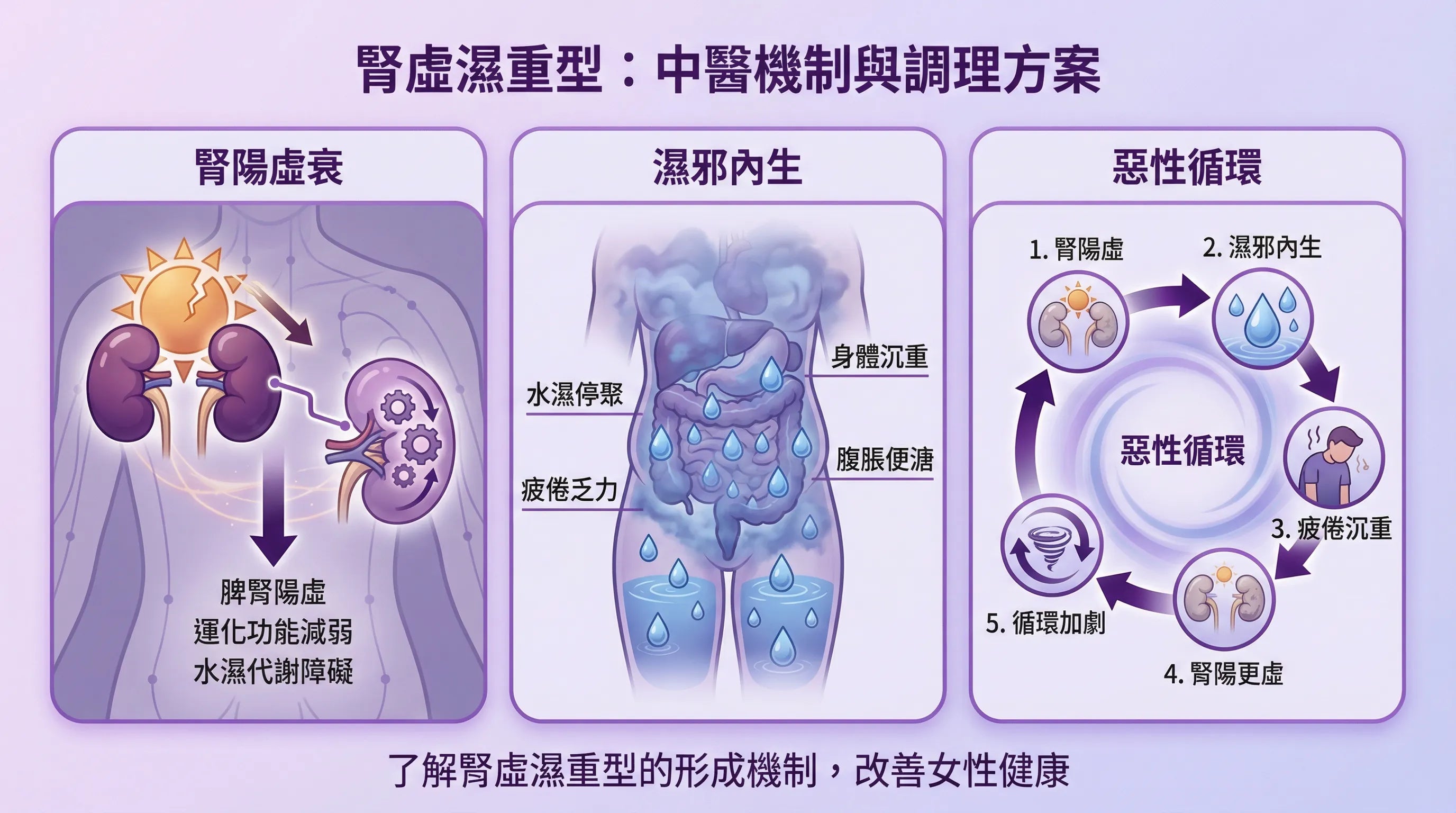 腎虛濕重型：中醫機制與調理方案

腎陽虛衰

脾腎陽虛
運化功能減弱
水濕代謝障礙

濕邪內生

水濕停聚
疲倦乏力
身體沉重
腹脹便溏

惡性循環

1. 腎陽虛
2. 濕邪內生
惡性循環
3. 疲倦沉重
4. 腎陽更虛
5. 循環加劇

了解腎虛濕重型的形成機制，改善女性健康